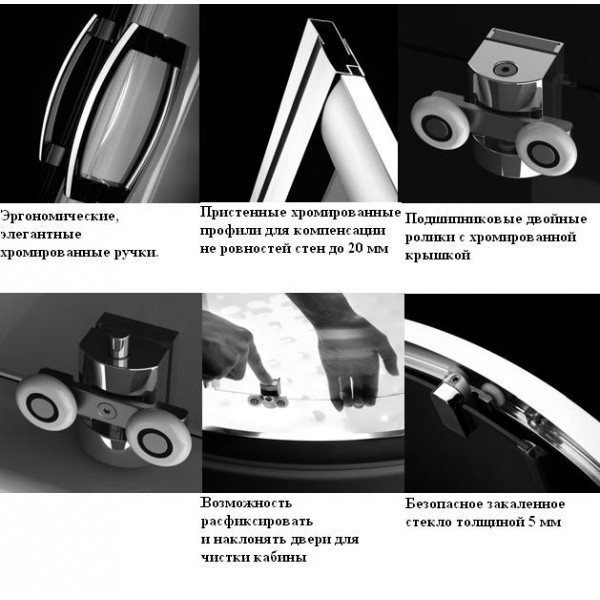 Эргономические, элегантные хромированные ручки.

Пристенные хромированные профили для компенсации не ровностей стен до 20 мм

Подшипниковые двойные ролики с хромированной крышкой

Возможность расфиксировать и наклонять двери для чистки кабины

Безопасное закаленное стекло толщиной 5 мм