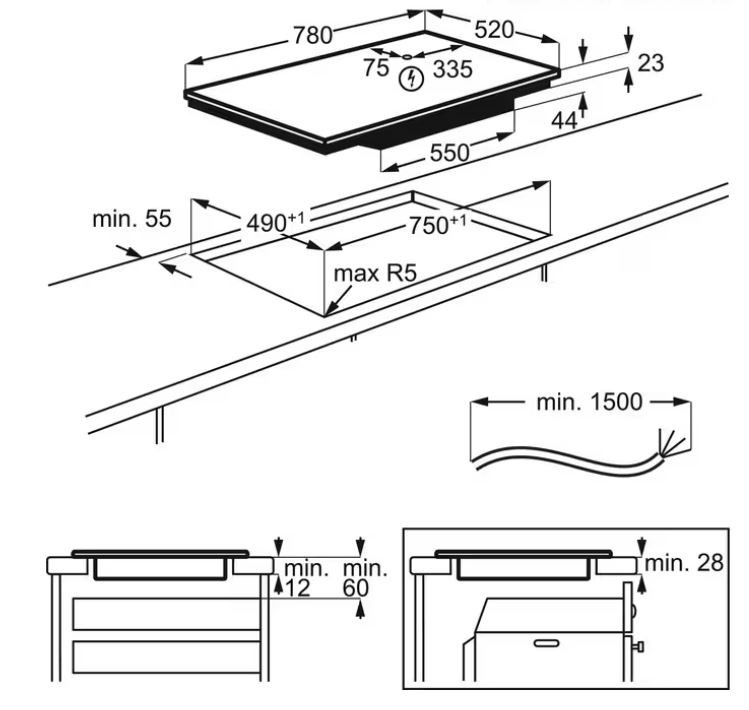 780
520
75
335
23
44
550
min. 55
$490^{+1}$
$750^{+1}$
max R5
min. 1500
min. 12
min. 60
min. 28