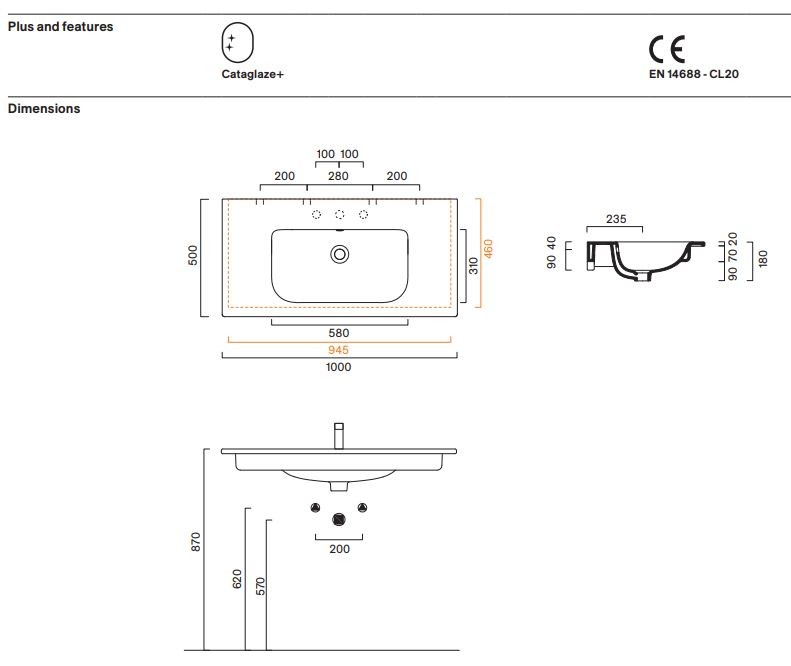 Plus and features

Cataglaze+

CE
EN 14688 - CL20

Dimensions

100 100
200 280 200
500
460
310
580
945
1000

235
90 40
90 70 20
180

870
620
570
200