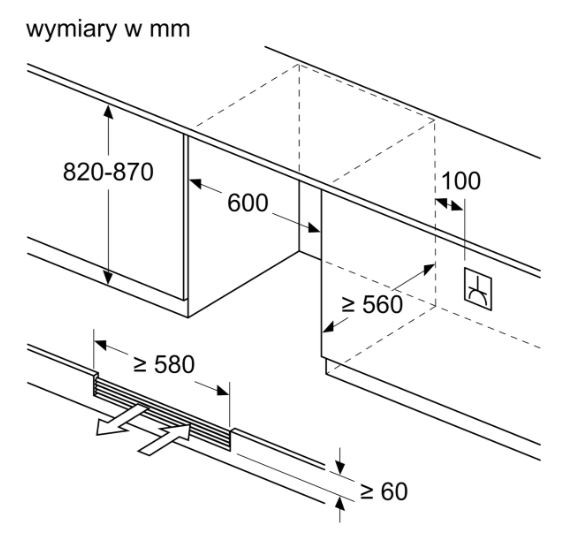 wymiary w mm

820-870

600

100

≥ 560

≥ 580

≥ 60