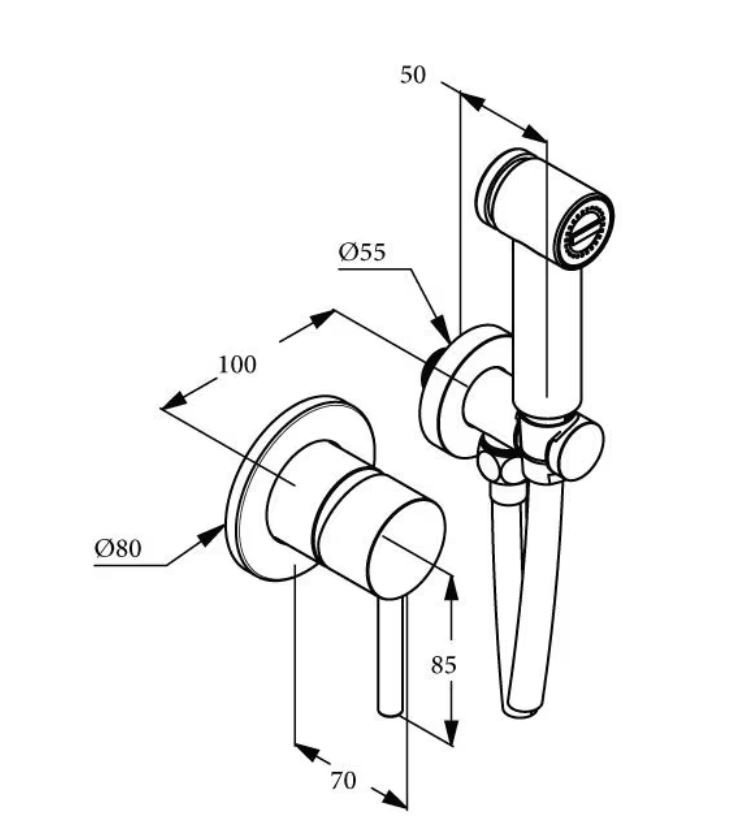 50

Ø55

100

Ø80

85

70