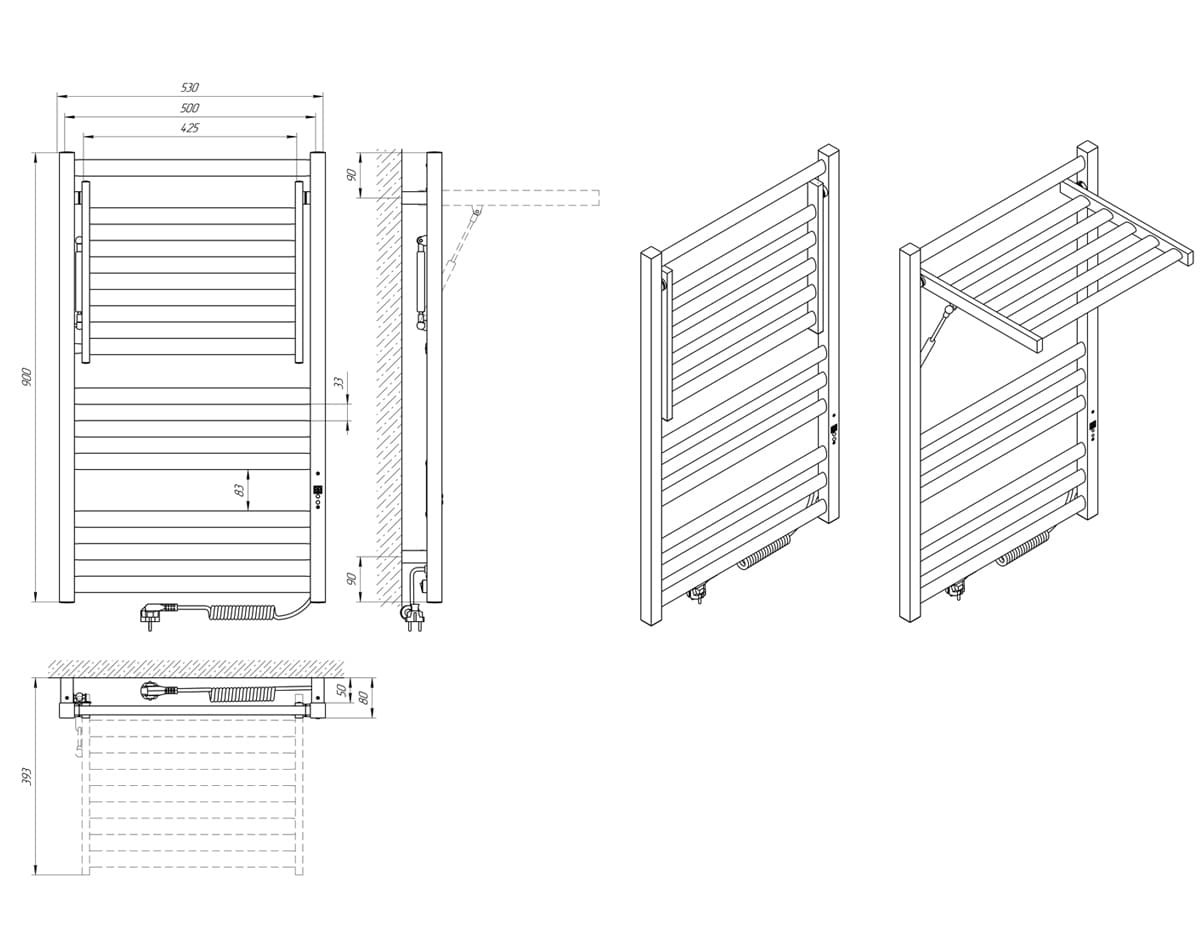 530
500
425
900
33
83
90
90
50
80
393