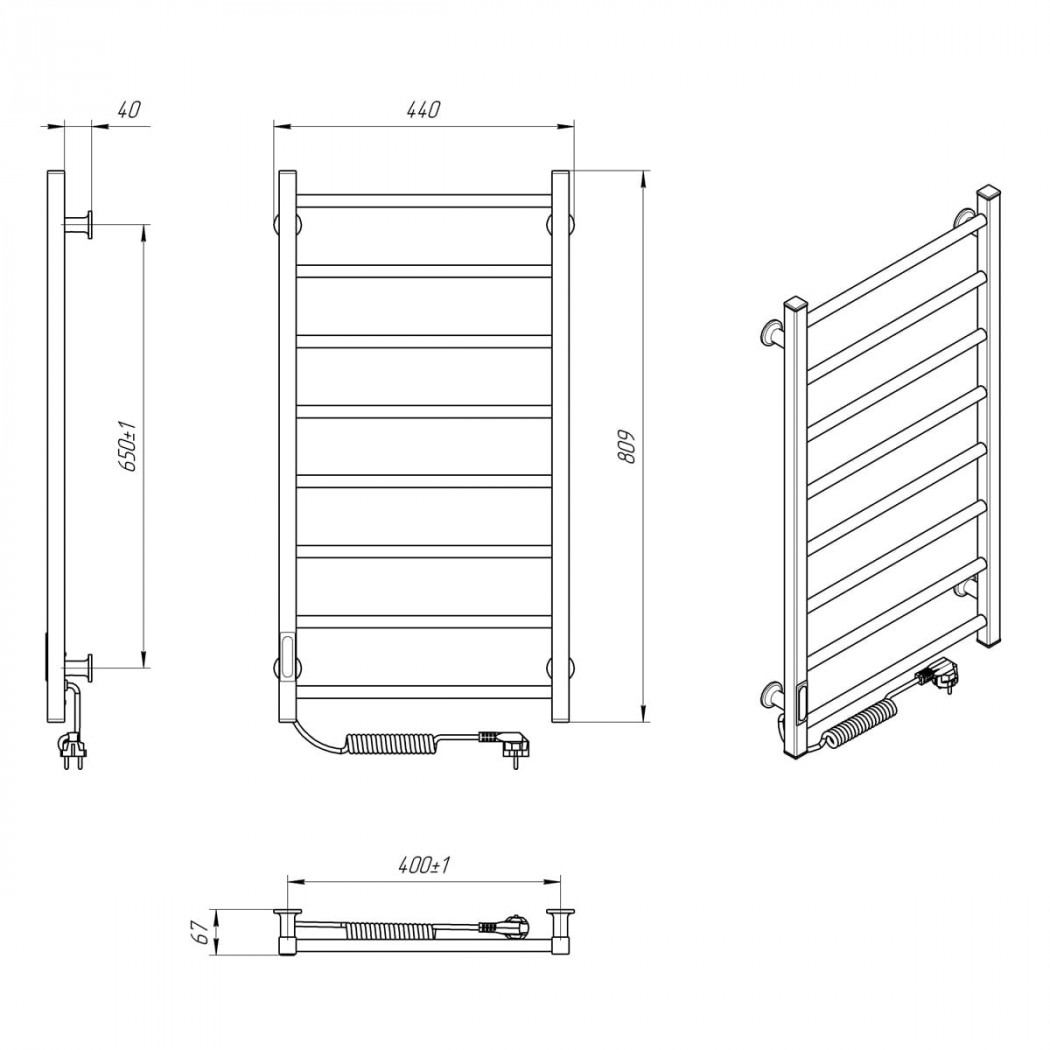 40

440

650±1

809

400±1

67