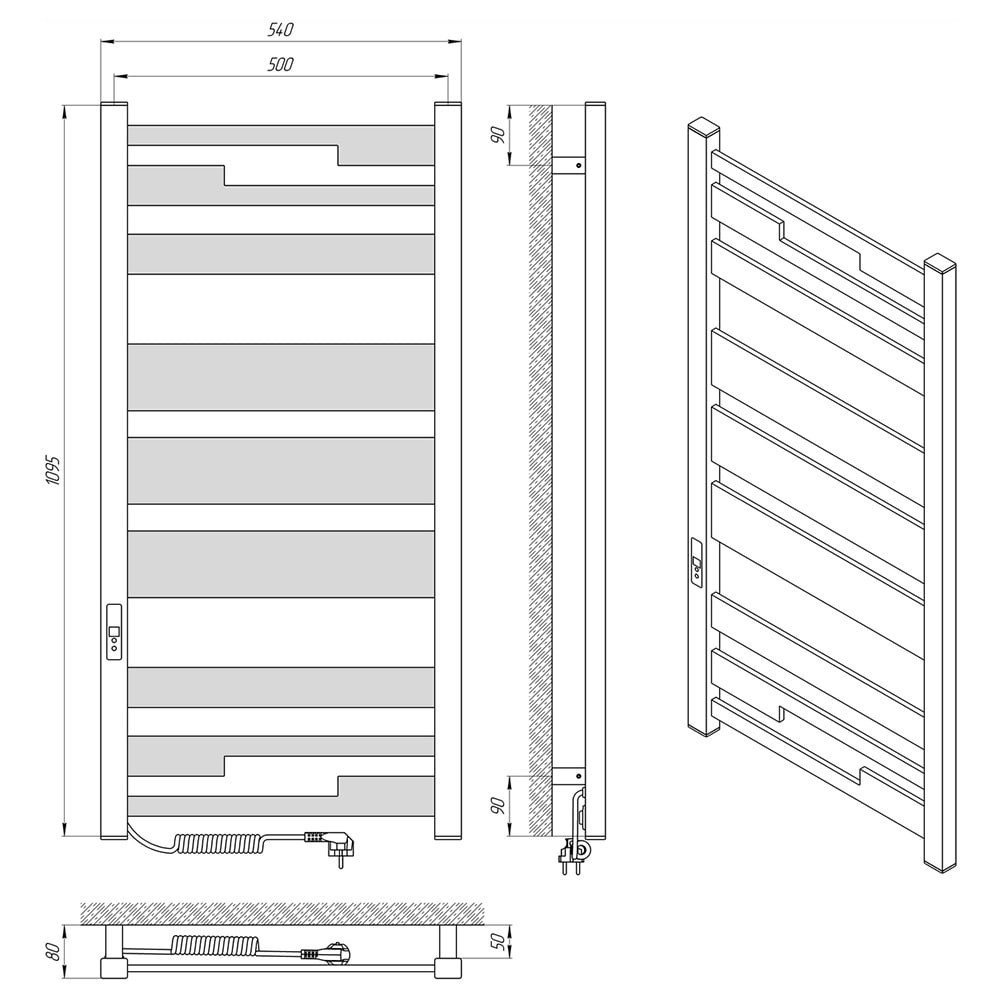 540
500
1095
90
90
80
50