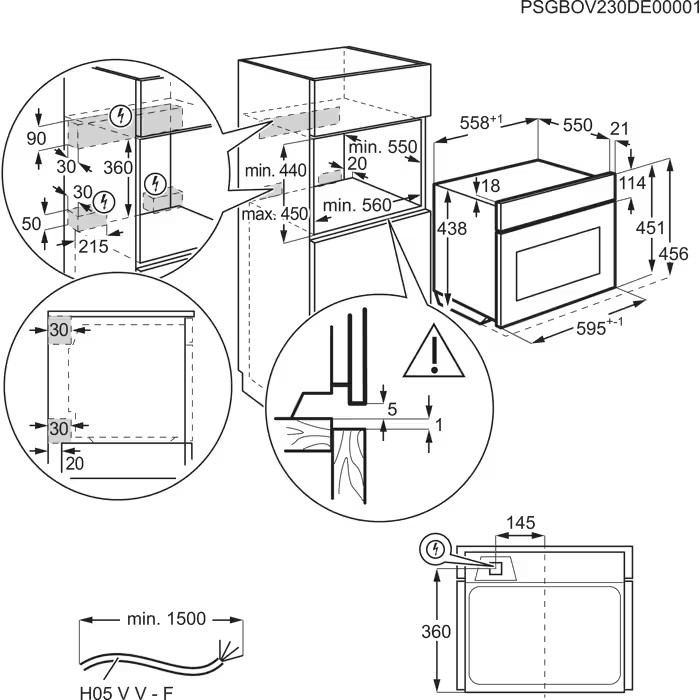 PSGBOV230DE00001

90
30
360
30
50
215

min. 440
max. 450
min. 550
20
min. 560

$558^{+1}$
550
21
18
114
438
451
456
$595^{+-1}$

30
30
20

5
1

145
360

min. 1500
H05 V V - F